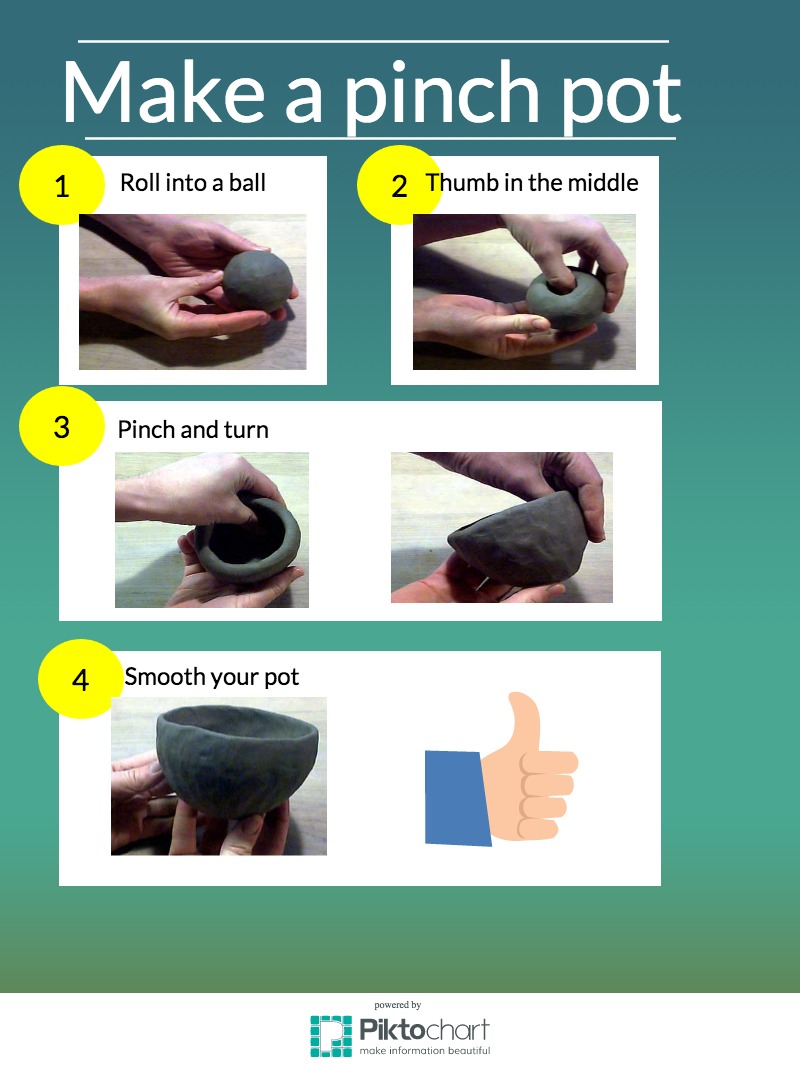 Make a pinch pot

1 Roll into a ball

2 Thumb in the middle

3 Pinch and turn

4 Smooth your pot

powered by
Piktochart
make information beautiful