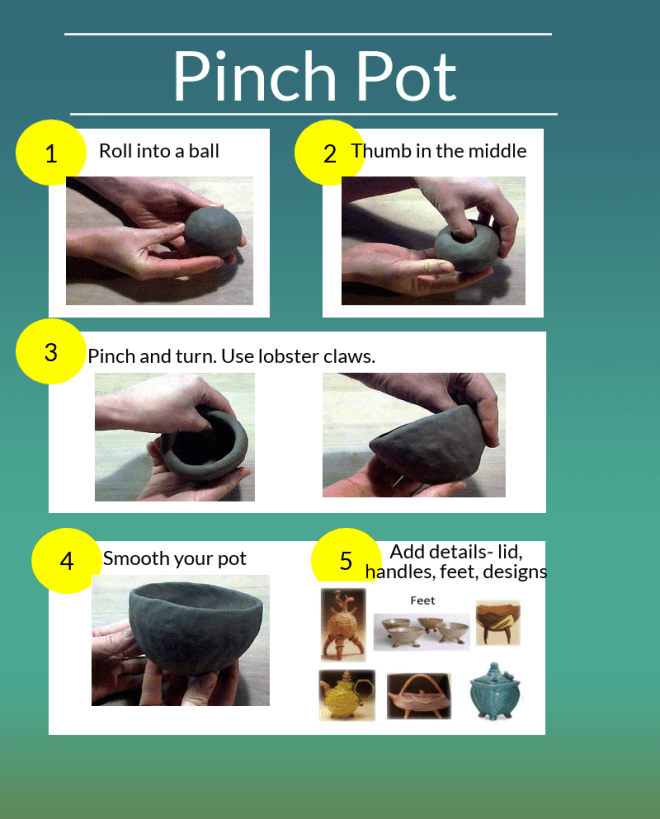 Pinch Pot

1 Roll into a ball

2 Thumb in the middle

3 Pinch and turn. Use lobster claws.

4 Smooth your pot

5 Add details- lid, handles, feet, designs

Feet