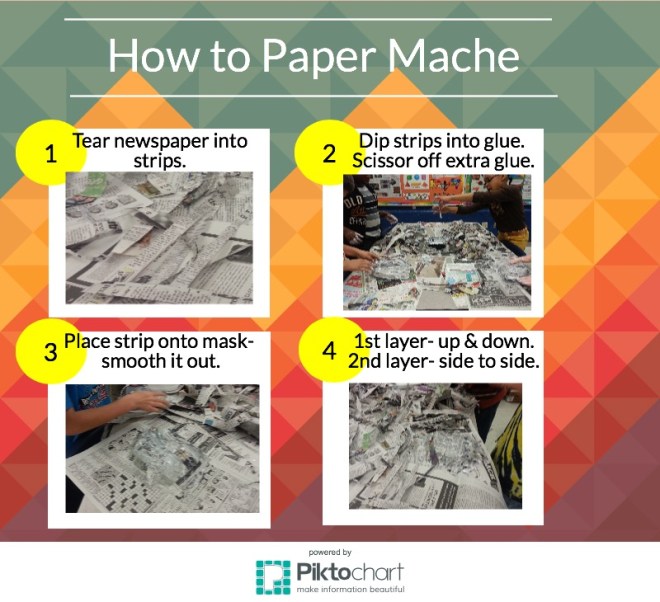 How to Paper Mache

1 Tear newspaper into strips.

2 Dip strips into glue. Scissor off extra glue.

3 Place strip onto mask- smooth it out.

4 1st layer- up & down. 2nd layer- side to side.

powered by
Piktochart
make information beautiful